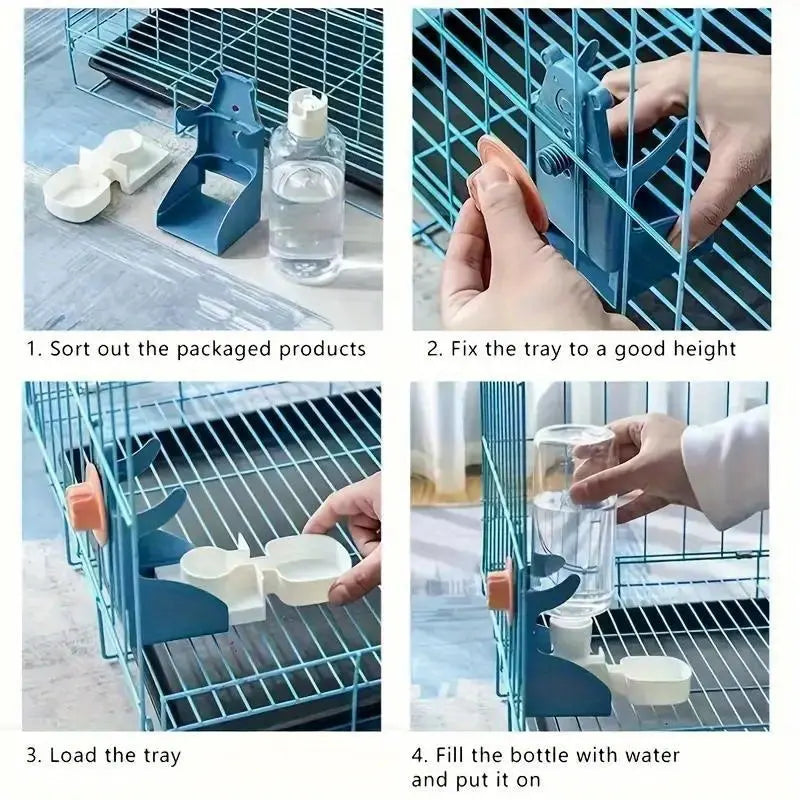 1. Sort out the packaged products

2. Fix the tray to a good height

3. Load the tray

4. Fill the bottle with water and put it on